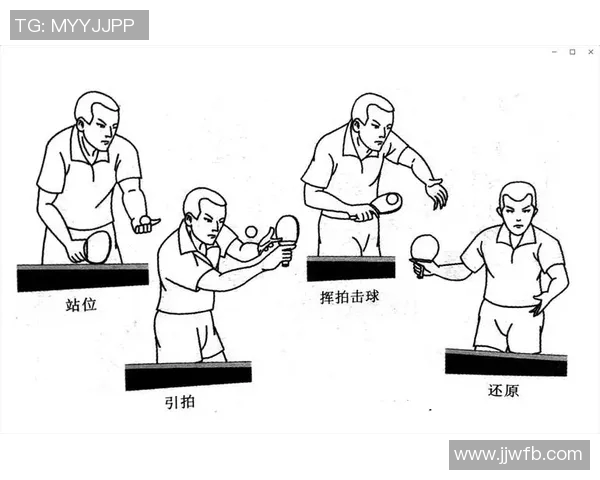 TG: MYYJJPP

站位

引拍

挥拍击球

还原

www.jjwfb.com